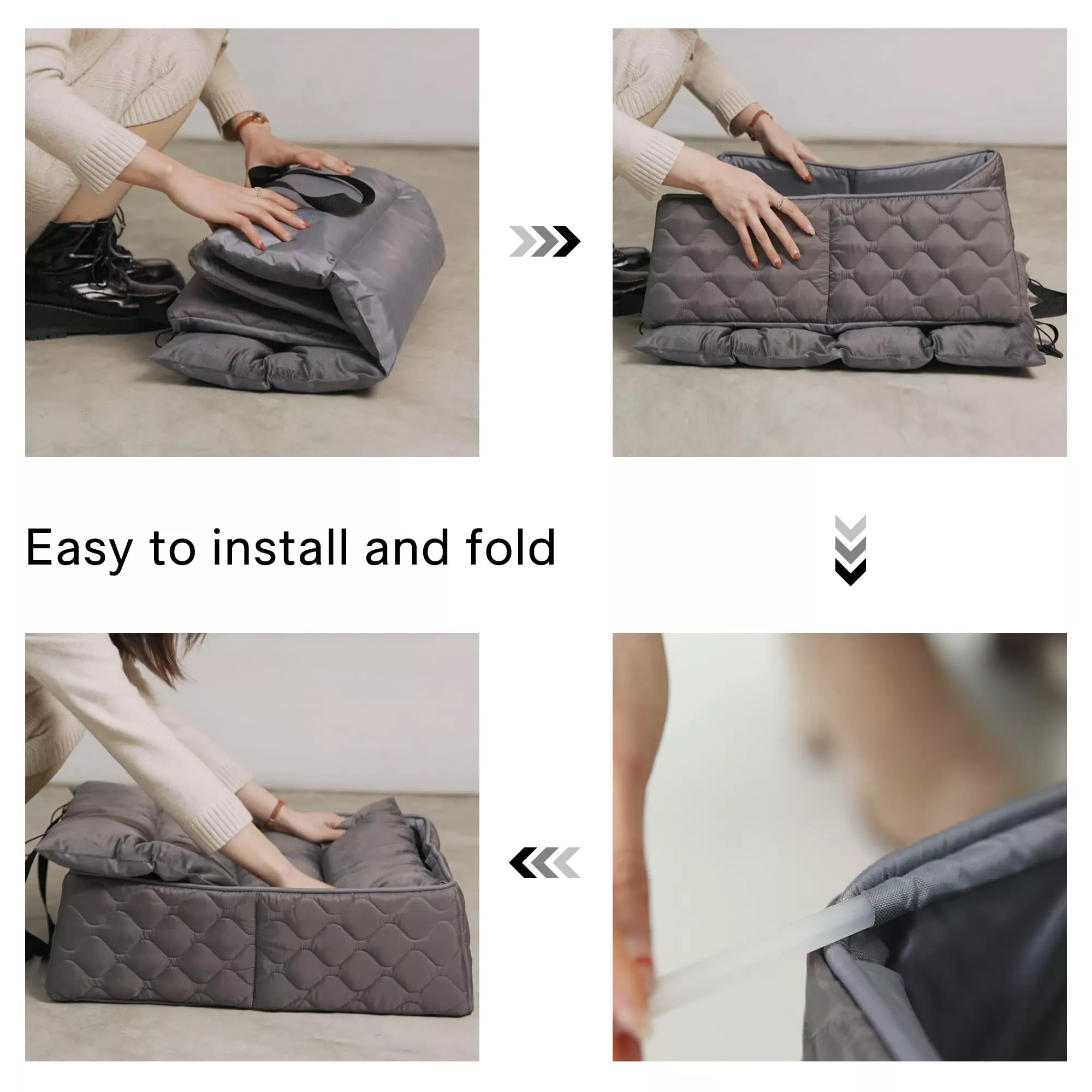 Easy to install and fold