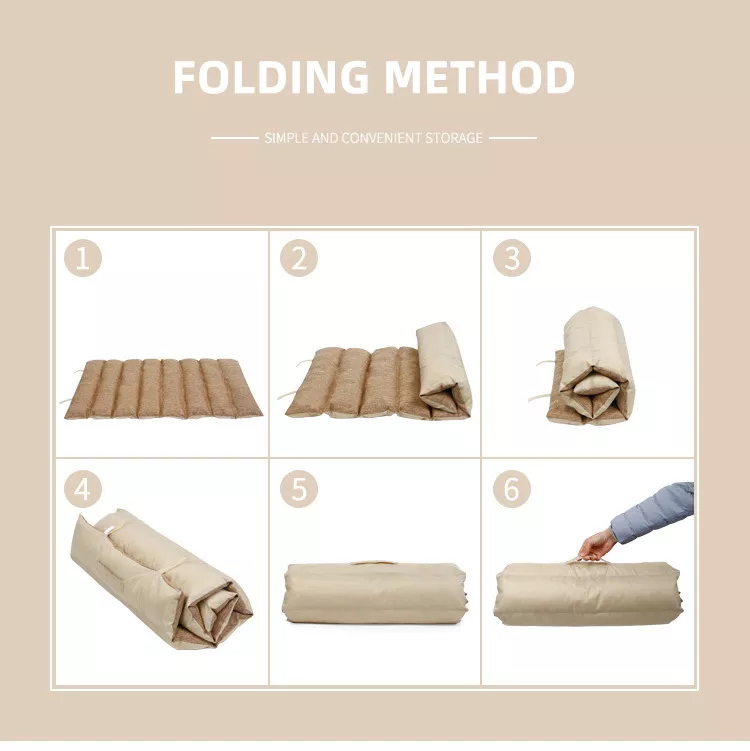 FOLDING METHOD

SIMPLE AND CONVENIENT STORAGE

1

2

3

4

5

6