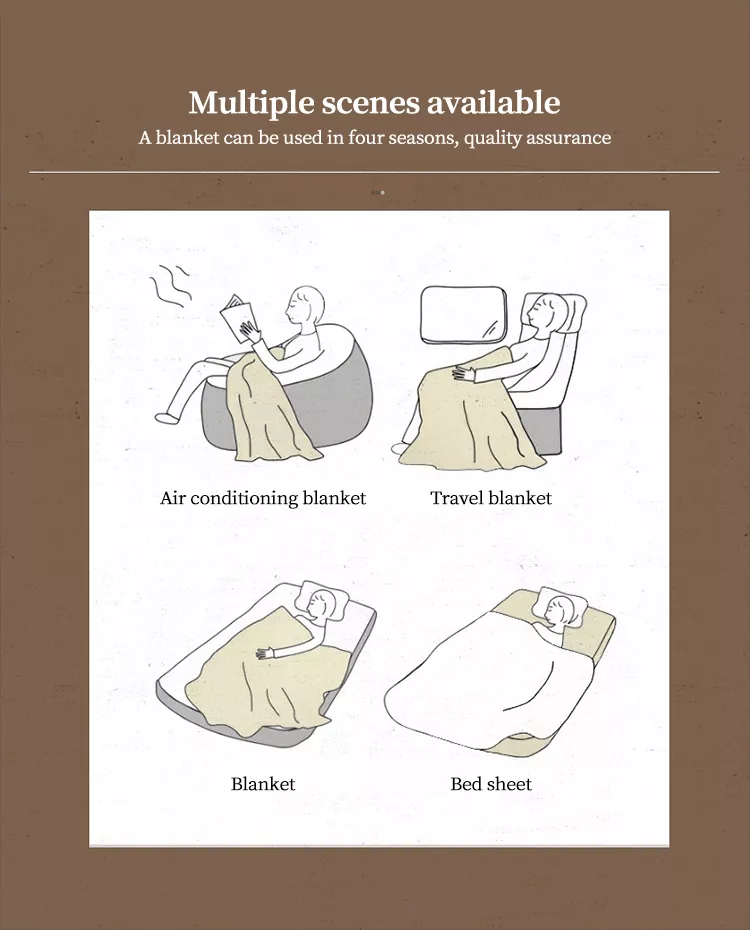 Multiple scenes available
A blanket can be used in four seasons, quality assurance

Air conditioning blanket

Travel blanket

Blanket

Bed sheet