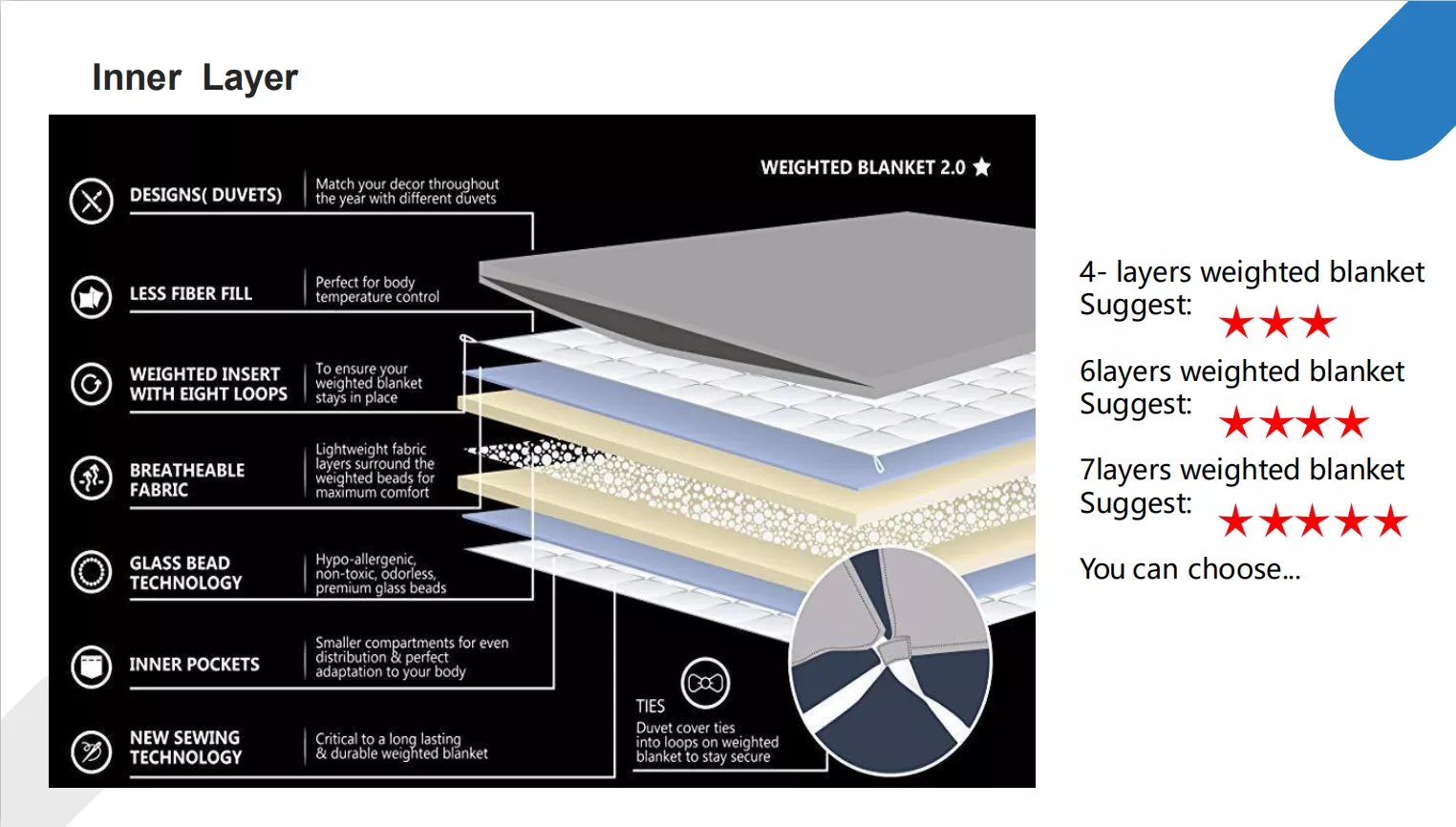 Inner Layer

WEIGHTED BLANKET 2.0 ★

DESIGNS( DUVETS) Match your decor throughout the year with different duvets

LESS FIBER FILL Perfect for body temperature control

WEIGHTED INSERT WITH EIGHT LOOPS To ensure your weighted blanket stays in place

BREATHEABLE FABRIC Lightweight fabric layers surround the weighted beads for maximum comfort

GLASS BEAD TECHNOLOGY Hypo-allergenic, non-toxic, odorless, premium glass beads

INNER POCKETS Smaller compartments for even distribution & perfect adaptation to your body

NEW SEWING TECHNOLOGY Critical to a long lasting & durable weighted blanket

TIES
Duvet cover ties into loops on weighted blanket to stay secure

4- layers weighted blanket
Suggest: ★★★

6layers weighted blanket
Suggest: ★★★★

7layers weighted blanket
Suggest: ★★★★★

You can choose...